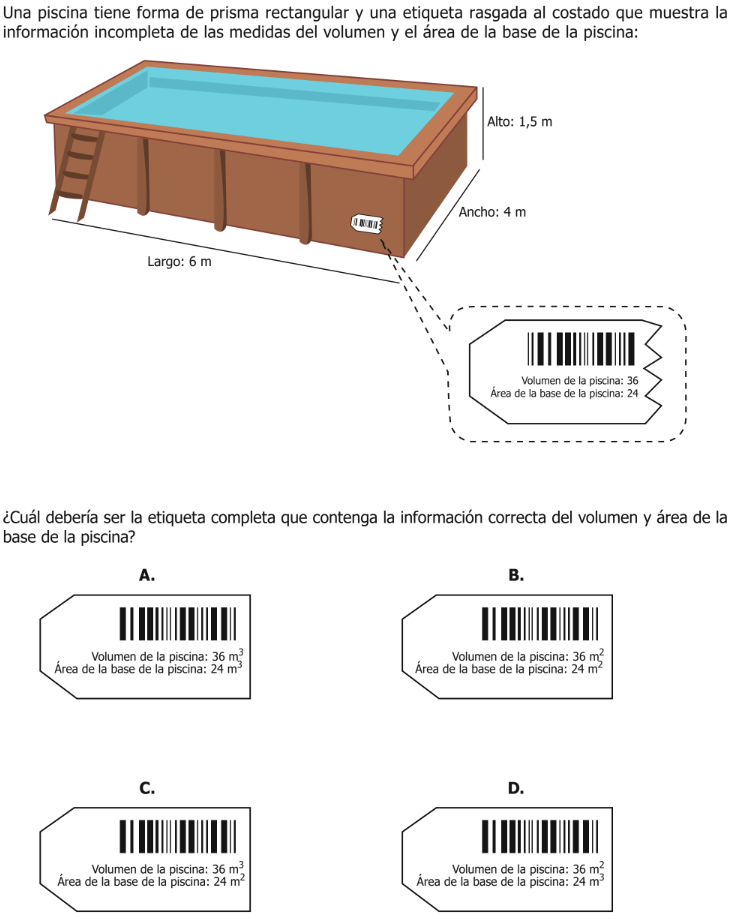 Una piscina tiene forma de prisma rectangular y una etiqueta rasgada al costado que muestra la información incompleta de las medidas del volumen y el área de la base de la piscina:

Alto: 1,5 m

Ancho: 4 m

Largo: 6 m

Volumen de la piscina: 36
Área de la base de la piscina: 24

¿Cuál debería ser la etiqueta completa que contenga la información correcta del volumen y área de la base de la piscina?

A.
Volumen de la piscina: 36 $m^3$
Área de la base de la piscina: 24 $m^3$

B.
Volumen de la piscina: 36 $m^2$
Área de la base de la piscina: 24 $m^2$

C.
Volumen de la piscina: 36 $m^3$
Área de la base de la piscina: 24 $m^2$

D.
Volumen de la piscina: 36 $m^2$
Área de la base de la piscina: 24 $m^3$